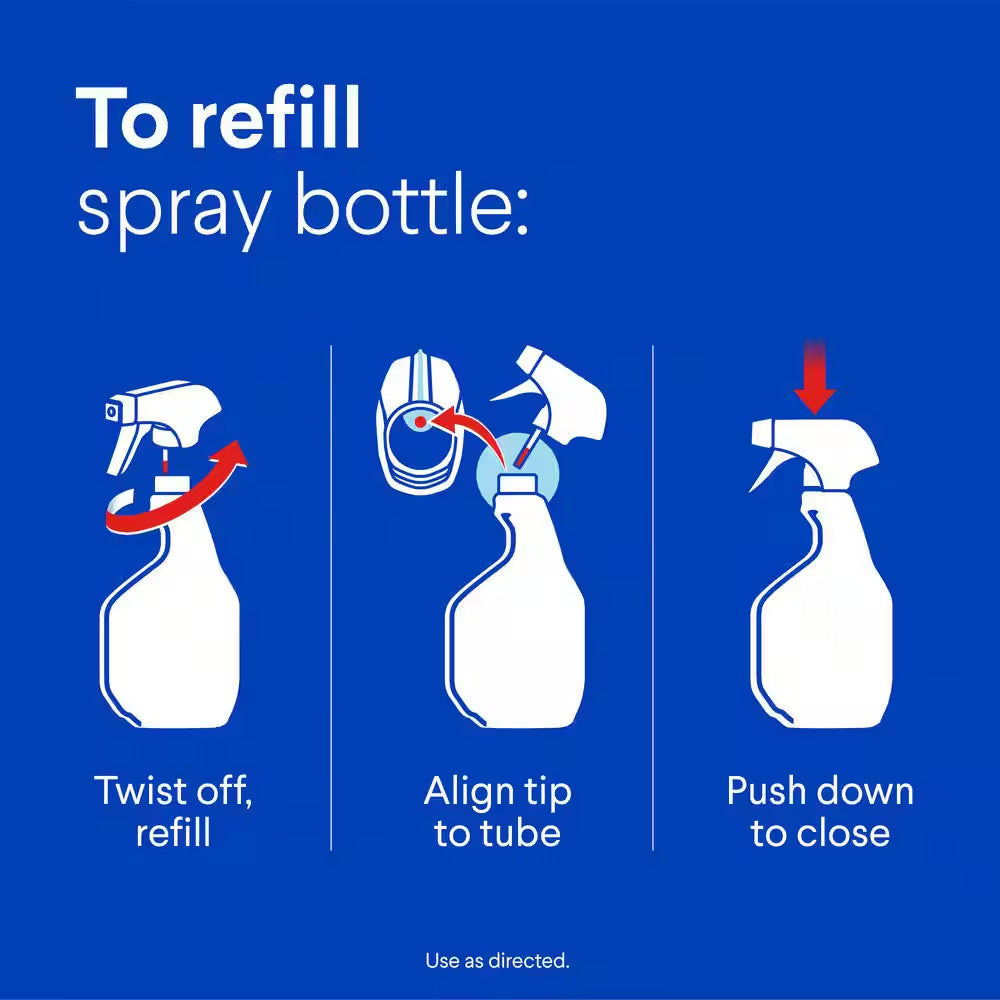 To refill
spray bottle:

Twist off, refill

Align tip to tube

Push down to close

Use as directed.