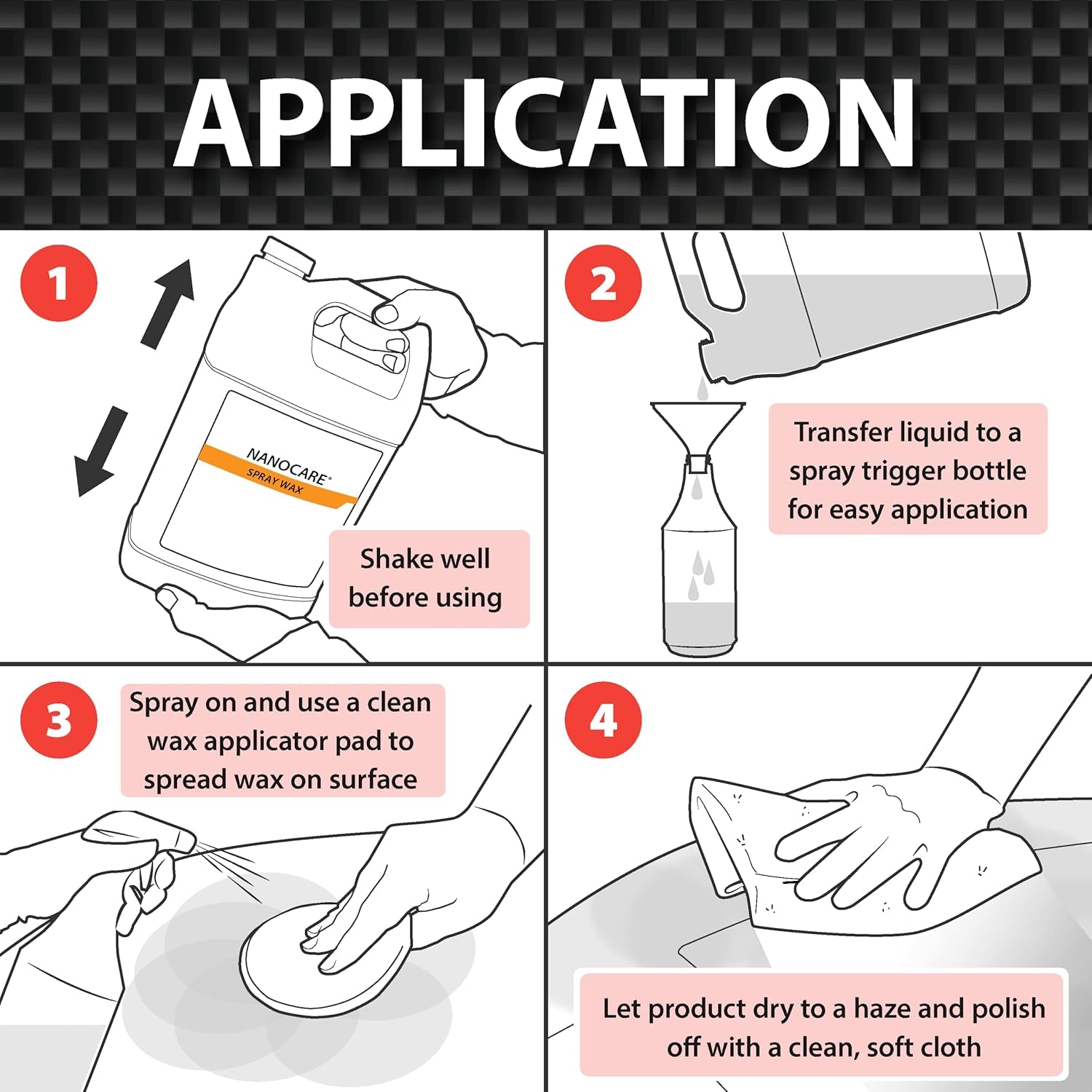 APPLICATION

1

NANOCARE®
SPRAY WAX

Shake well before using

2

Transfer liquid to a spray trigger bottle for easy application

3

Spray on and use a clean wax applicator pad to spread wax on surface

4

Let product dry to a haze and polish off with a clean, soft cloth