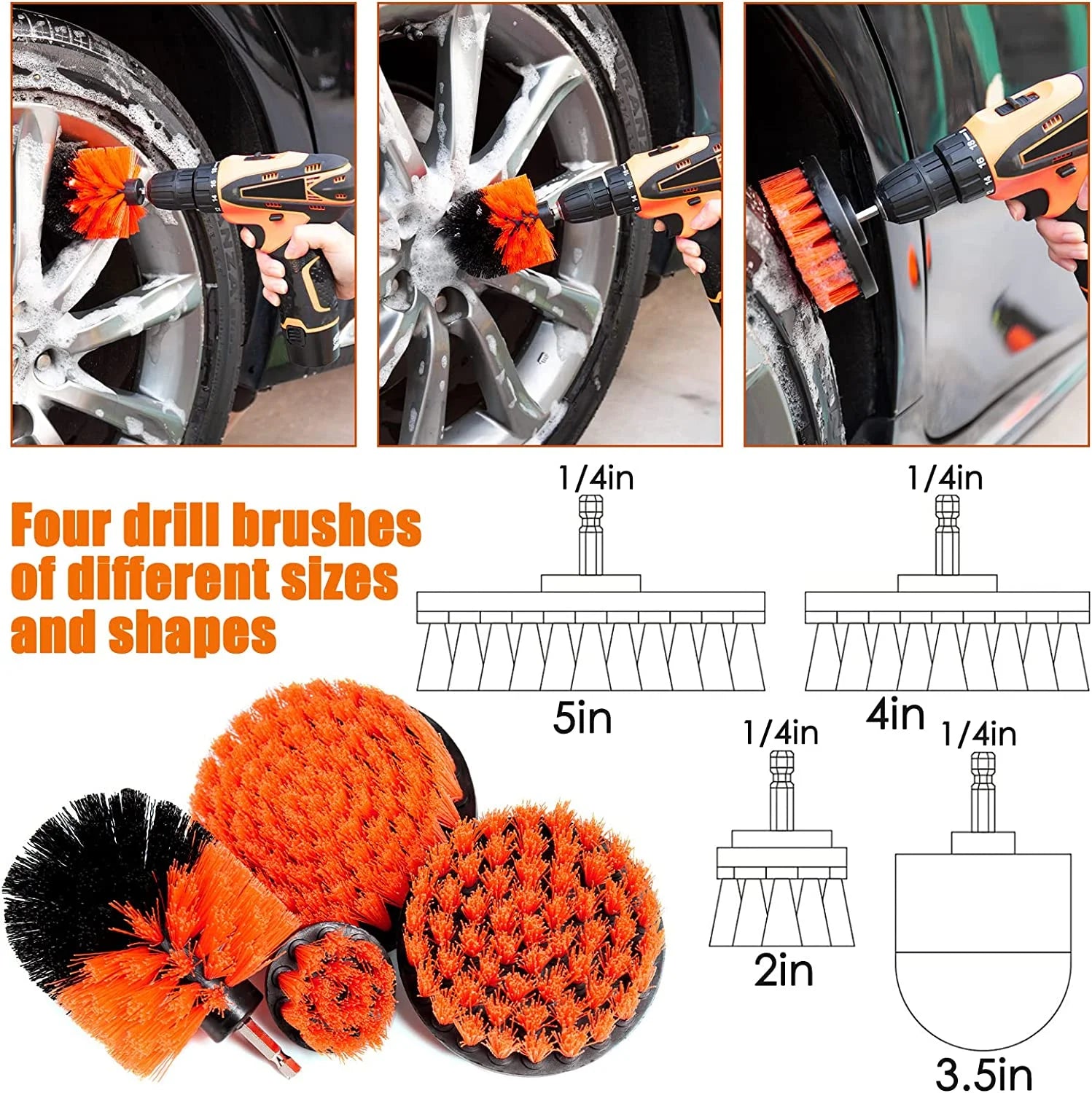 Four drill brushes of different sizes and shapes

1/4in

5in

1/4in

4in

1/4in

2in

1/4in

3.5in